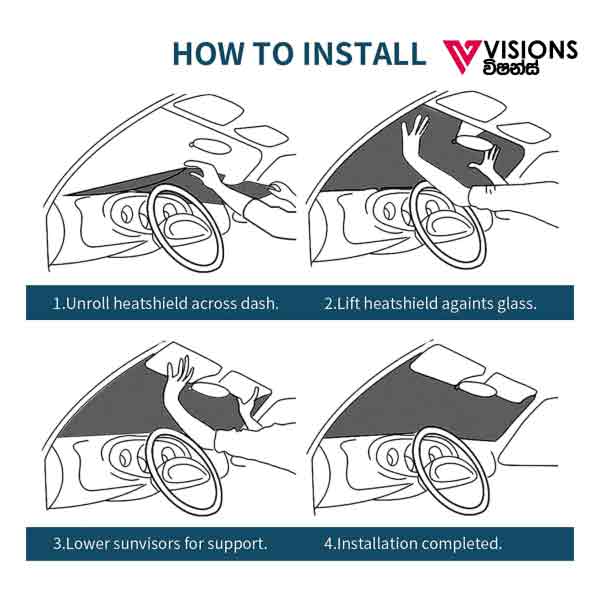 HOW TO INSTALL

VISIONS
විෂන්ස්

1.Unroll heatshield across dash.

2.Lift heatshield againts glass.

3.Lower sunvisors for support.

4.Installation completed.